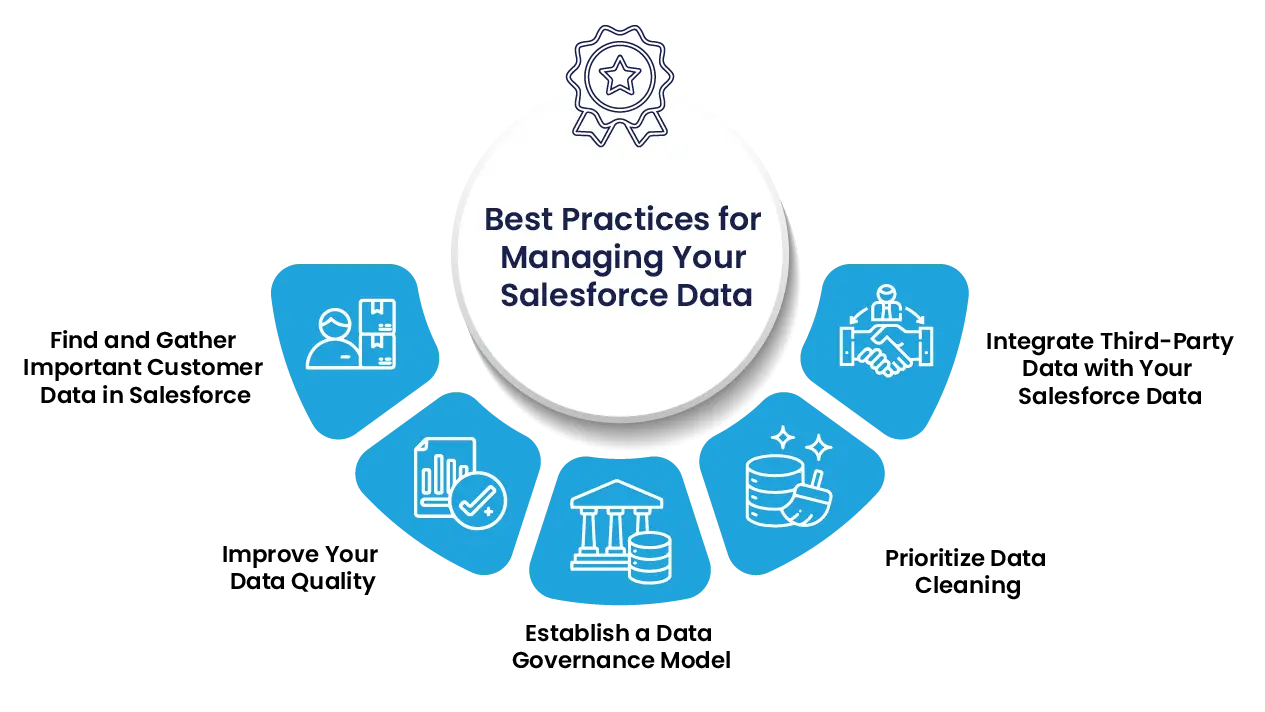 Best Practices for Managing Your Salesforce Data

Find and Gather Important Customer Data in Salesforce

Improve Your Data Quality

Establish a Data Governance Model

Prioritize Data Cleaning

Integrate Third-Party Data with Your Salesforce Data